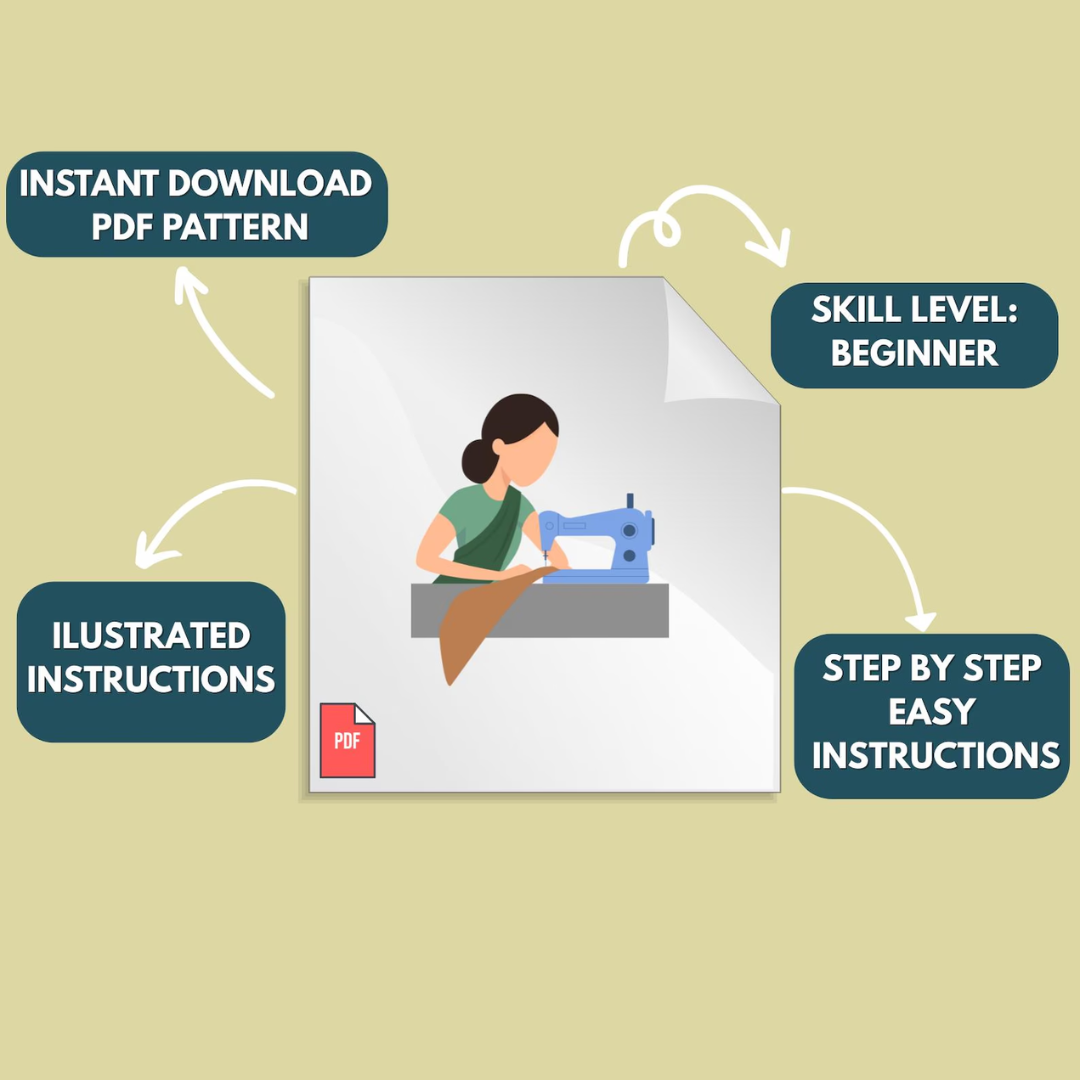 INSTANT DOWNLOAD PDF PATTERN

SKILL LEVEL: BEGINNER

ILUSTRATED INSTRUCTIONS

PDF

STEP BY STEP EASY INSTRUCTIONS